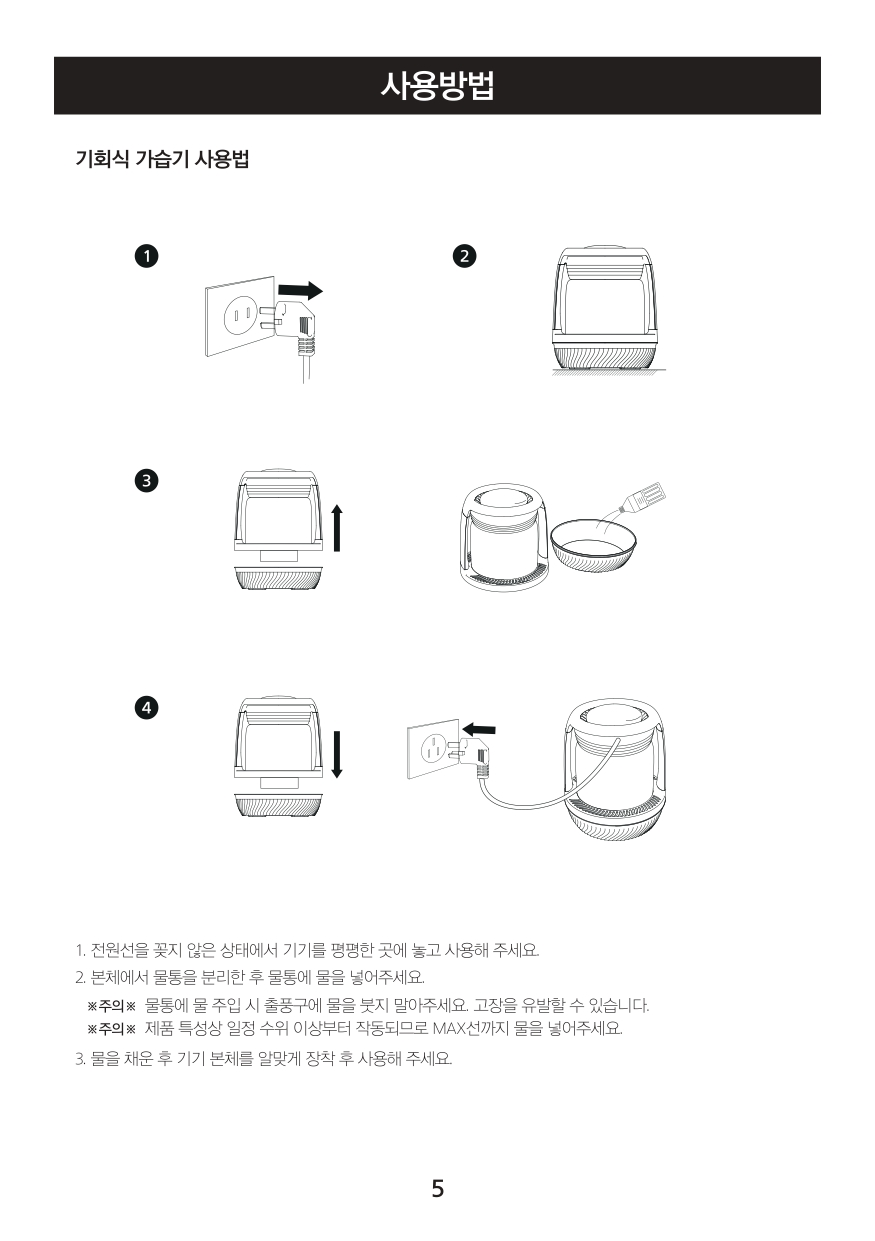 사용방법

기화식 가습기 사용법

1

2

3

4

1. 전원선을 꽂지 않은 상태에서 기기를 평평한 곳에 놓고 사용해 주세요.
2. 본체에서 물통을 분리한 후 물통에 물을 넣어주세요.
※주의※ 물통에 물 주입 시 출풍구에 물을 붓지 말아주세요. 고장을 유발할 수 있습니다.
※주의※ 제품 특성상 일정 수위 이상부터 작동되므로 MAX선까지 물을 넣어주세요.
3. 물을 채운 후 기기 본체를 알맞게 장착 후 사용해 주세요.

5