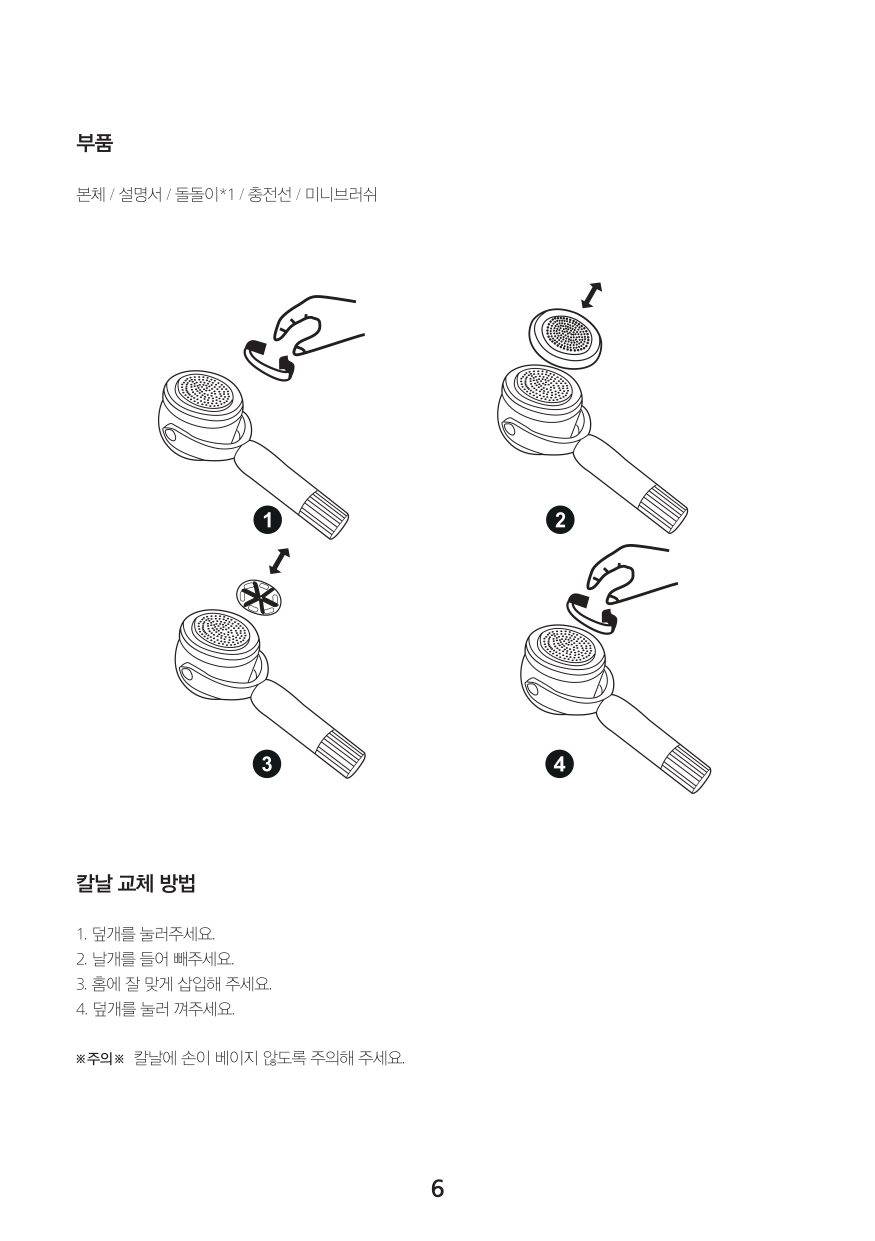 부품

본체 / 설명서 / 돌돌이*1 / 충전선 / 미니브러쉬

1

2

3

4

칼날 교체 방법

1. 덮개를 눌러주세요.
2. 날개를 들어 빼주세요.
3. 홈에 잘 맞게 삽입해 주세요.
4. 덮개를 눌러 껴주세요.

※주의※ 칼날에 손이 베이지 않도록 주의해 주세요.

6