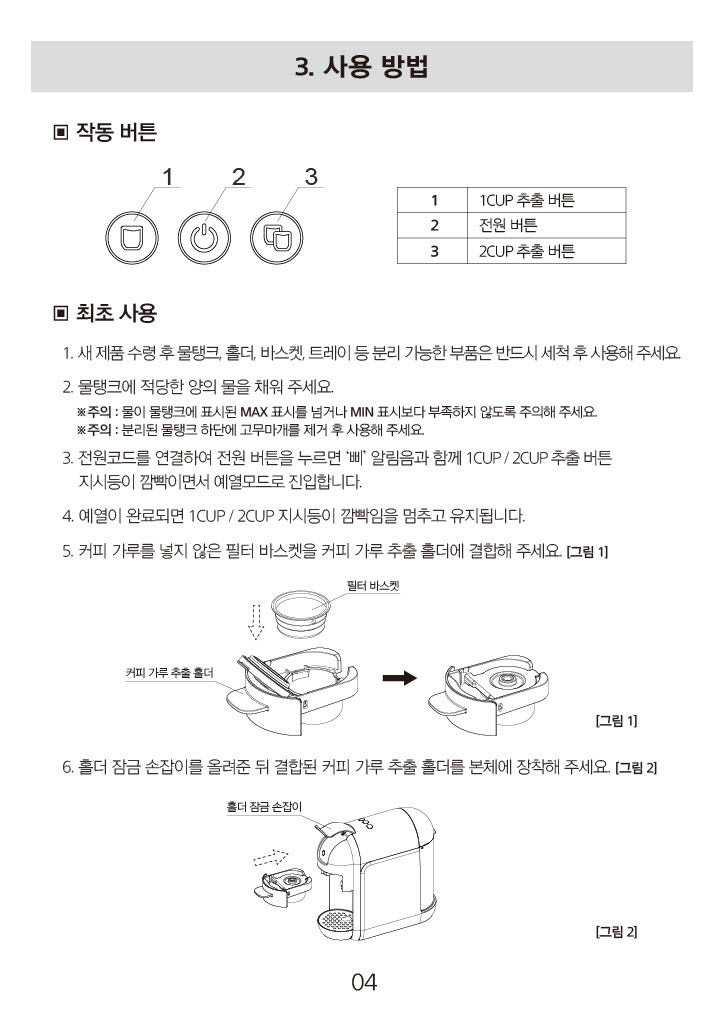 3. 사용 방법

▣ 작동 버튼

1 2 3

| 1 | 1CUP 추출 버튼 |
|---|---|
| 2 | 전원 버튼 |
| 3 | 2CUP 추출 버튼 |

▣ 최초 사용

1. 새 제품 수령 후 물탱크, 홀더, 바스켓, 트레이 등 분리 가능한 부품은 반드시 세척 후 사용해 주세요.

2. 물탱크에 적당한 양의 물을 채워 주세요.
※주의 : 물이 물탱크에 표시된 MAX 표시를 넘거나 MIN 표시보다 부족하지 않도록 주의해 주세요.
※주의 : 분리된 물탱크 하단에 고무마개를 제거 후 사용해 주세요.

3. 전원코드를 연결하여 전원 버튼을 누르면 '삐' 알림음과 함께 1CUP / 2CUP 추출 버튼 지시등이 깜빡이면서 예열모드로 진입합니다.

4. 예열이 완료되면 1CUP / 2CUP 지시등이 깜빡임을 멈추고 유지됩니다.

5. 커피 가루를 넣지 않은 필터 바스켓을 커피 가루 추출 홀더에 결합해 주세요. [그림 1]

필터 바스켓

커피 가루 추출 홀더

[그림 1]

6. 홀더 잠금 손잡이를 올려준 뒤 결합된 커피 가루 추출 홀더를 본체에 장착해 주세요. [그림 2]

홀더 잠금 손잡이

[그림 2]

04