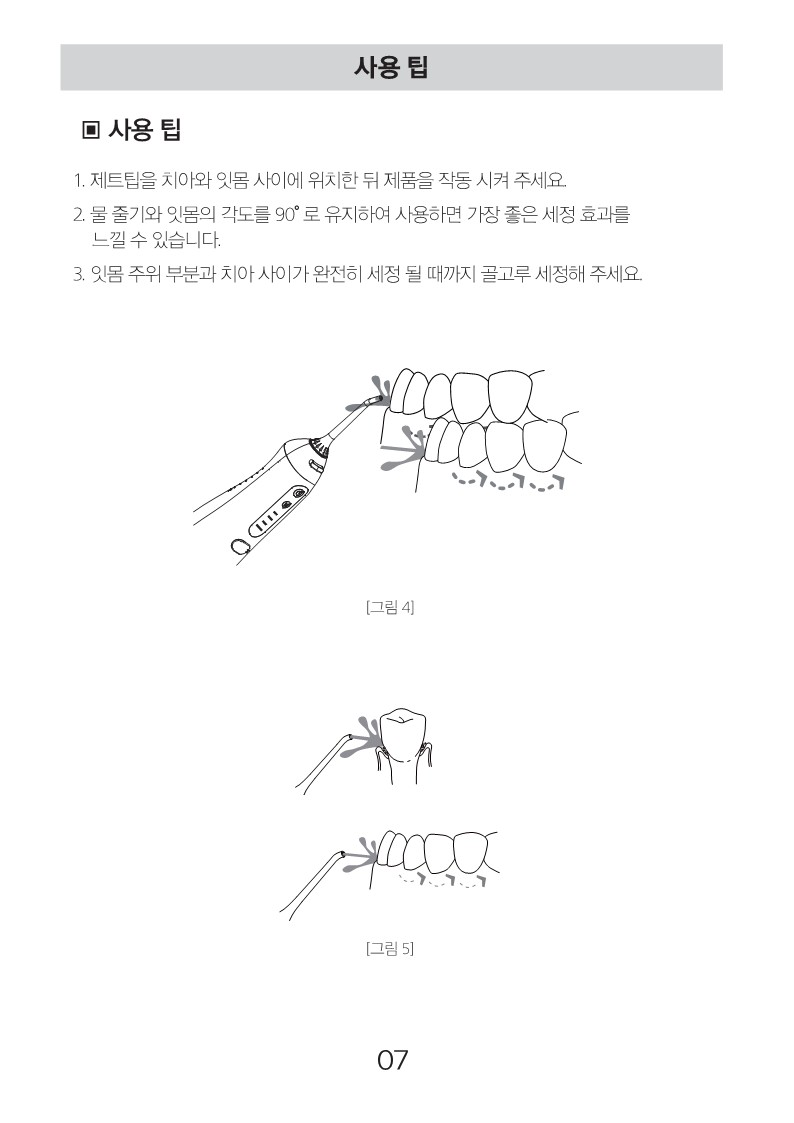 사용 팁

▣ 사용 팁

1. 제트팁을 치아와 잇몸 사이에 위치한 뒤 제품을 작동 시켜 주세요.

2. 물 줄기와 잇몸의 각도를 90° 로 유지하여 사용하면 가장 좋은 세정 효과를 느낄 수 있습니다.

3. 잇몸 주위 부분과 치아 사이가 완전히 세정 될 때까지 골고루 세정해 주세요.

[그림 4]

[그림 5]

07