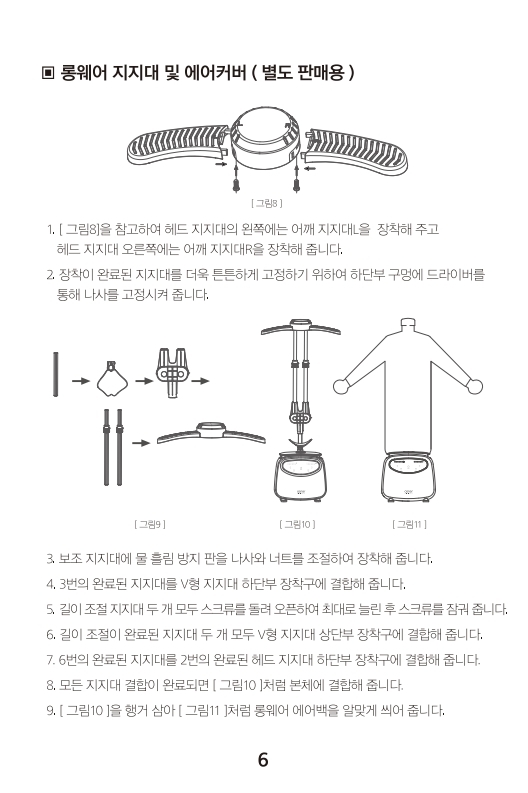 ▣ 롱웨어 지지대 및 에어커버 ( 별도 판매용 )

[ 그림8 ]

1. [ 그림8]을 참고하여 헤드 지지대의 왼쪽에는 어깨 지지대L을 장착해 주고 헤드 지지대 오른쪽에는 어깨 지지대R을 장착해 줍니다.

2. 장착이 완료된 지지대를 더욱 튼튼하게 고정하기 위하여 하단부 구멍에 드라이버를 통해 나사를 고정시켜 줍니다.

[ 그림9 ]

[ 그림10 ]

[ 그림11 ]

3. 보조 지지대에 물 흘림 방지 판을 나사와 너트를 조절하여 장착해 줍니다.

4. 3번의 완료된 지지대를 V형 지지대 하단부 장착구에 결합해 줍니다.

5. 길이 조절 지지대 두 개 모두 스크류를 돌려 오픈하여 최대로 늘린 후 스크류를 잠궈 줍니다.

6. 길이 조절이 완료된 지지대 두 개 모두 V형 지지대 상단부 장착구에 결합해 줍니다.

7. 6번의 완료된 지지대를 2번의 완료된 헤드 지지대 하단부 장착구에 결합해 줍니다.

8. 모든 지지대 결합이 완료되면 [ 그림10 ]처럼 본체에 결합해 줍니다.

9. [ 그림10 ]을 행거 삼아 [ 그림11 ]처럼 롱웨어 에어백을 알맞게 씌어 줍니다.

6