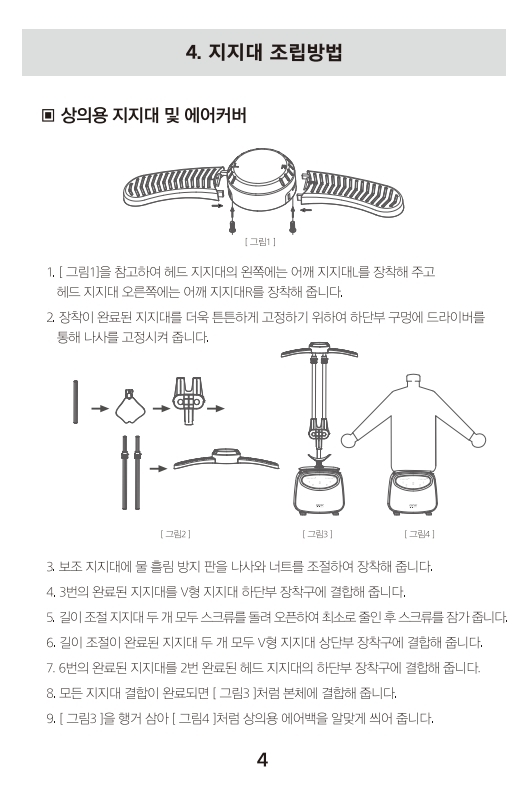 4. 지지대 조립방법

▣ 상의용 지지대 및 에어커버

[ 그림1 ]

1. [ 그림1]을 참고하여 헤드 지지대의 왼쪽에는 어깨 지지대L를 장착해 주고 헤드 지지대 오른쪽에는 어깨 지지대R를 장착해 줍니다.

2. 장착이 완료된 지지대를 더욱 튼튼하게 고정하기 위하여 하단부 구멍에 드라이버를 통해 나사를 고정시켜 줍니다.

[ 그림2 ]

[ 그림3 ]

[ 그림4 ]

3. 보조 지지대에 물 흘림 방지 판을 나사와 너트를 조절하여 장착해 줍니다.

4. 3번의 완료된 지지대를 V형 지지대 하단부 장착구에 결합해 줍니다.

5. 길이 조절 지지대 두 개 모두 스크류를 돌려 오픈하여 최소로 줄인 후 스크류를 잠가 줍니다.

6. 길이 조절이 완료된 지지대 두 개 모두 V형 지지대 상단부 장착구에 결합해 줍니다.

7. 6번의 완료된 지지대를 2번 완료된 헤드 지지대의 하단부 장착구에 결합해 줍니다.

8. 모든 지지대 결합이 완료되면 [ 그림3 ]처럼 본체에 결합해 줍니다.

9. [ 그림3 ]을 행거 삼아 [ 그림4 ]처럼 상의용 에어백을 알맞게 씌어 줍니다.

4